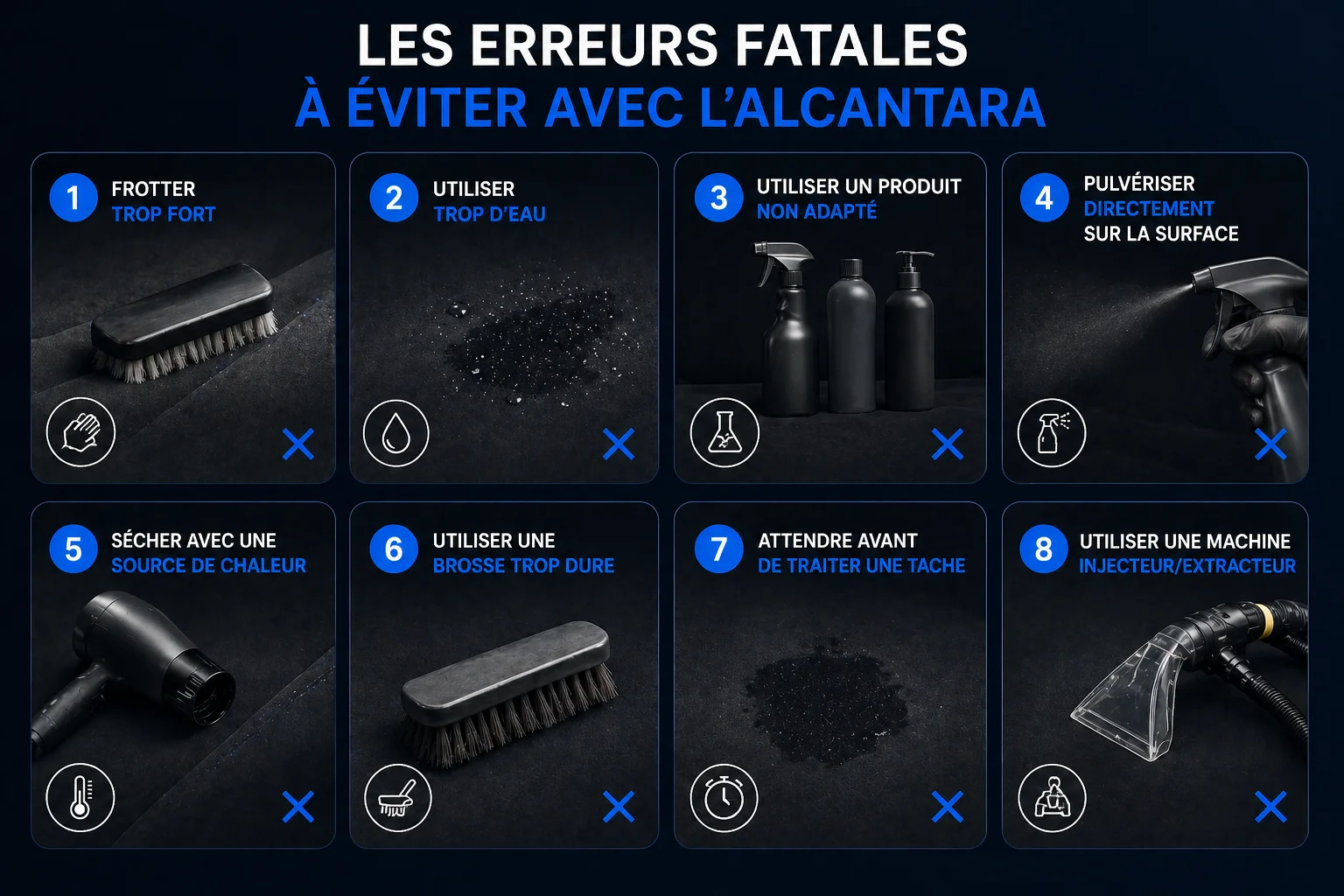 LES ERREURS FATALES
À ÉVITER AVEC L'ALCANTARA

1 FROTTER TROP FORT

2 UTILISER TROP D'EAU

3 UTILISER UN PRODUIT NON ADAPTÉ

4 PULVÉRISER DIRECTEMENT SUR LA SURFACE

5 SÉCHER AVEC UNE SOURCE DE CHALEUR

6 UTILISER UNE BROSSE TROP DURE

7 ATTENDRE AVANT DE TRAITER UNE TACHE

8 UTILISER UNE MACHINE INJECTEUR/EXTRACTEUR